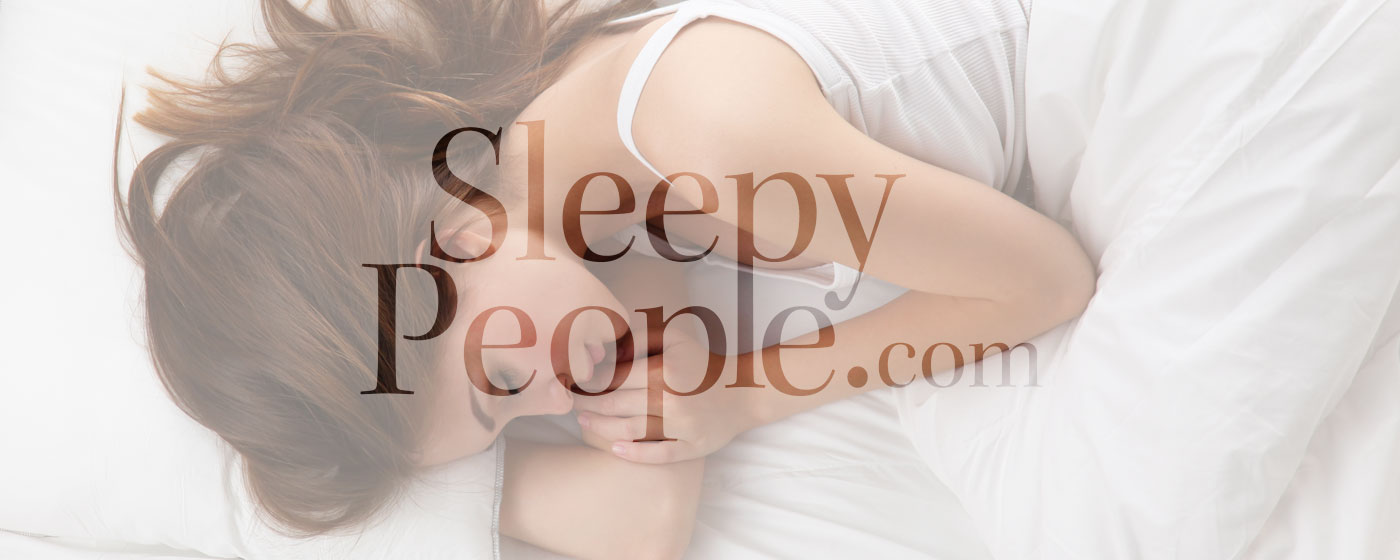 Sleepy
People.com