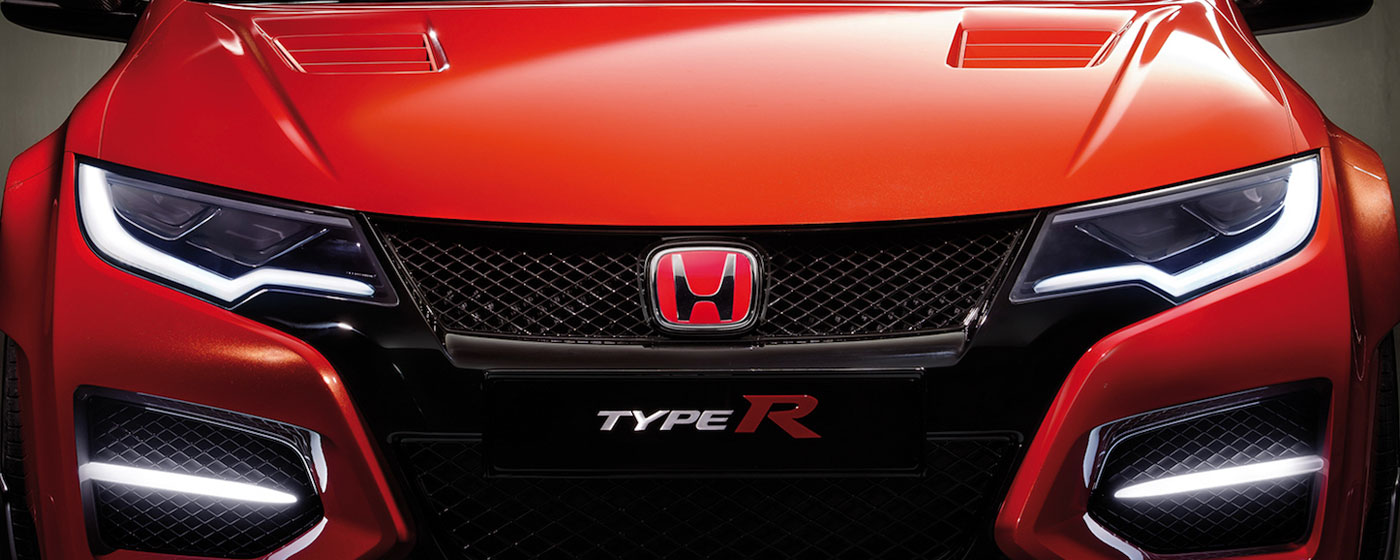 H

TYPE R